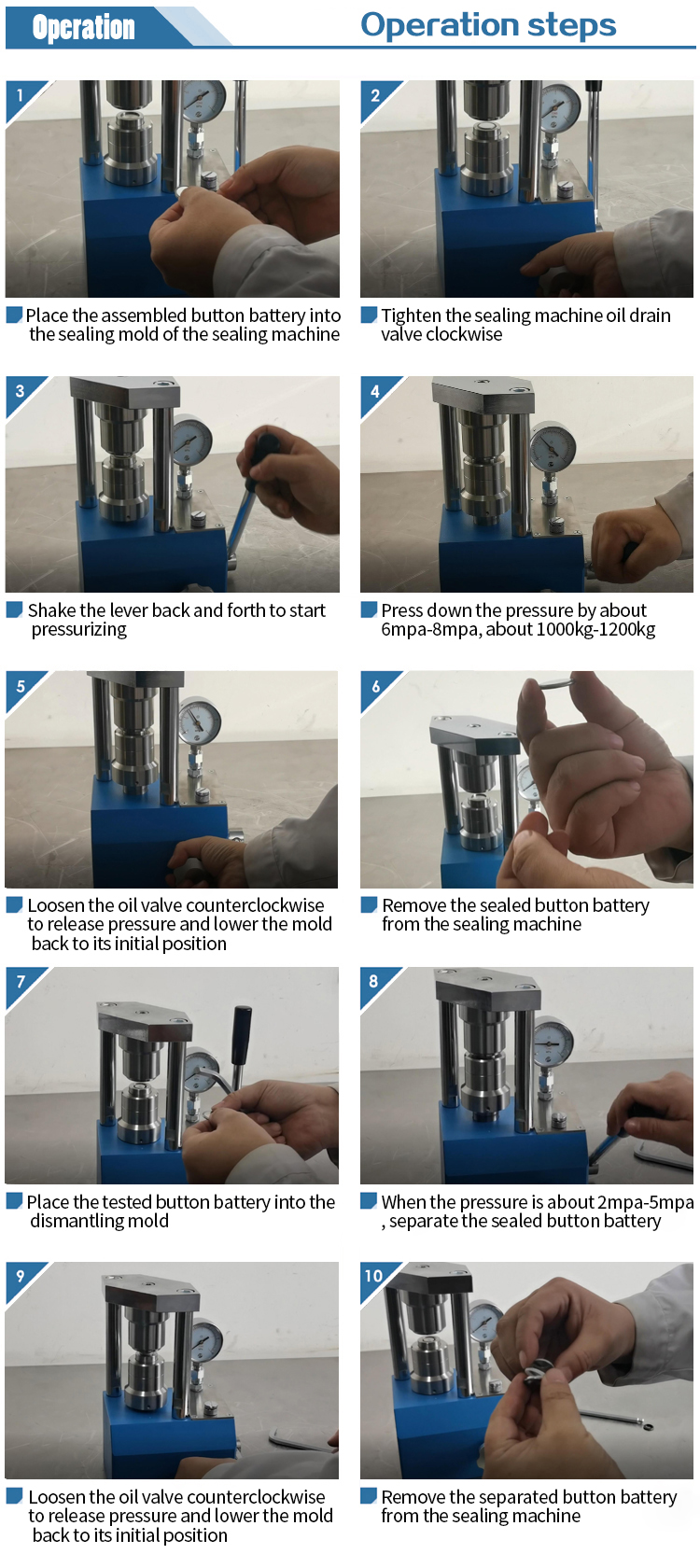 Operation

Operation steps

1

Place the assembled button battery into the sealing mold of the sealing machine

2

Tighten the sealing machine oil drain valve clockwise

3

Shake the lever back and forth to start pressurizing

4

Press down the pressure by about 6mpa-8mpa, about 1000kg-1200kg

5

Loosen the oil valve counterclockwise to release pressure and lower the mold back to its initial position

6

Remove the sealed button battery from the sealing machine

7

Place the tested button battery into the dismantling mold

8

When the pressure is about 2mpa-5mpa , separate the sealed button battery

9

Loosen the oil valve counterclockwise to release pressure and lower the mold back to its initial position

10

Remove the separated button battery from the sealing machine