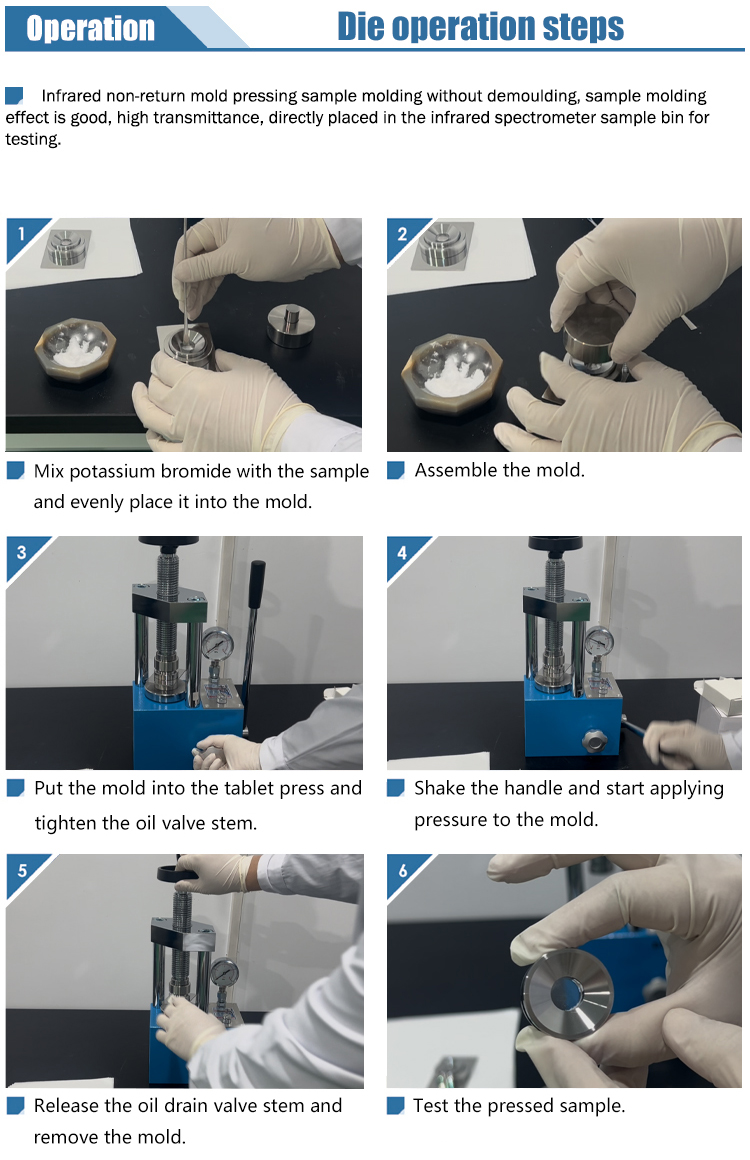 Operation

Die operation steps

Infrared non-return mold pressing sample molding without demoulding, sample molding effect is good, high transmittance, directly placed in the infrared spectrometer sample bin for testing.

1

Mix potassium bromide with the sample and evenly place it into the mold.

2

Assemble the mold.

3

Put the mold into the tablet press and tighten the oil valve stem.

4

Shake the handle and start applying pressure to the mold.

5

Release the oil drain valve stem and remove the mold.

6

Test the pressed sample.