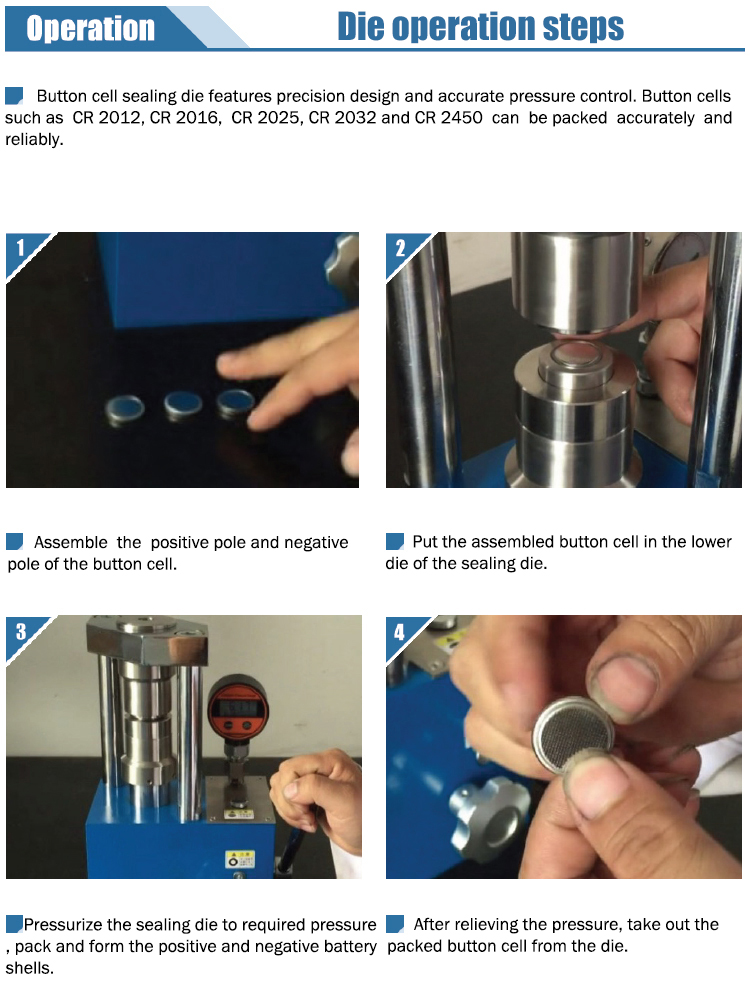 Operation

Die operation steps

Button cell sealing die features precision design and accurate pressure control. Button cells such as CR 2012, CR 2016, CR 2025, CR 2032 and CR 2450 can be packed accurately and reliably.

1

2

Assemble the positive pole and negative pole of the button cell.

Put the assembled button cell in the lower die of the sealing die.

3

4

Pressurize the sealing die to required pressure , pack and form the positive and negative battery shells.

After relieving the pressure, take out the packed button cell from the die.