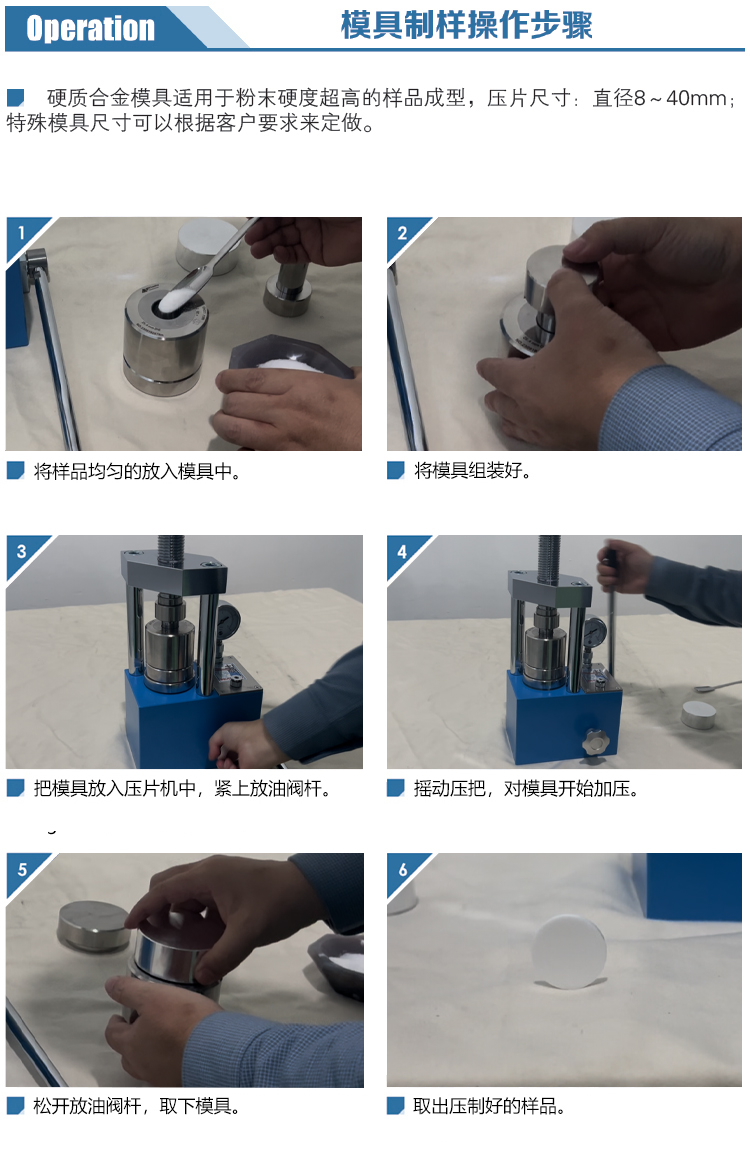 Operation 模具制样操作步骤

硬质合金模具适用于粉末硬度超高的样品成型，压片尺寸：直径8～40mm；特殊模具尺寸可以根据客户要求来定做。

1

将样品均匀的放入模具中。

2

将模具组装好。

3

把模具放入压片机中，紧上放油阀杆。

4

摇动压把，对模具开始加压。

5

松开放油阀杆，取下模具。

6

取出压制好的样品。