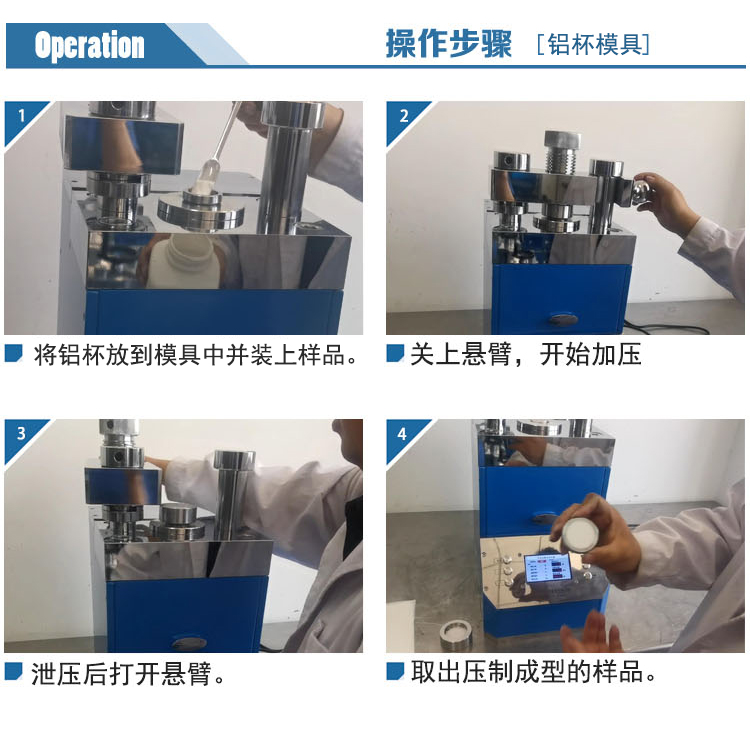 Operation

操作步骤 [铝杯模具]

1

将铝杯放到模具中并装上样品。

2

关上悬臂，开始加压

3

泄压后打开悬臂。

4

取出压制成型的样品。